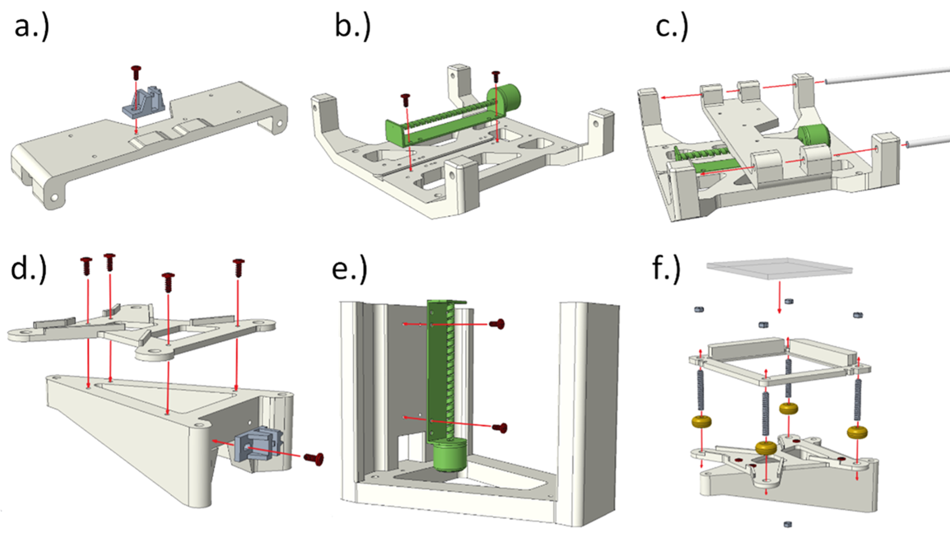 a.)

b.)

c.)

d.)

e.)

f.)